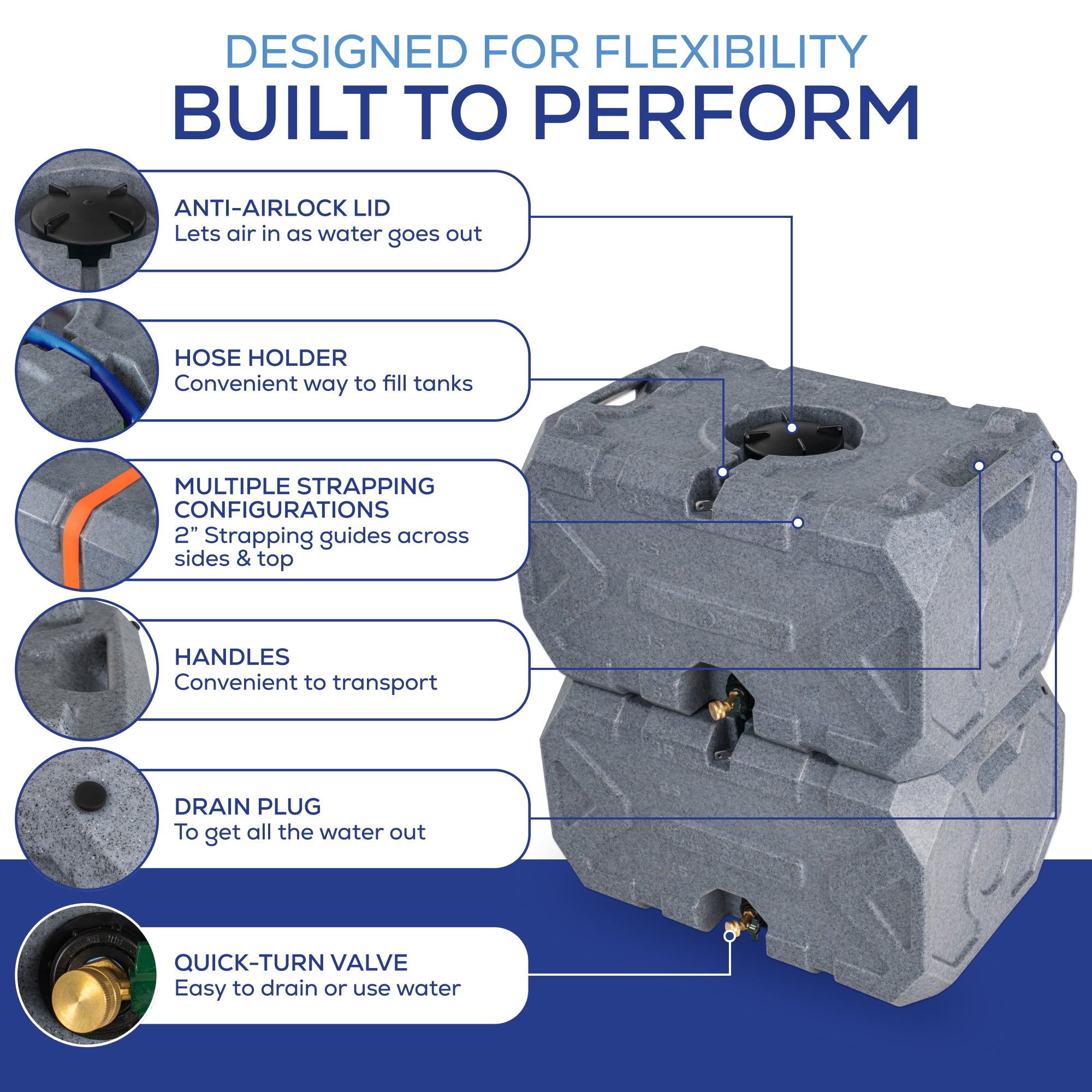 DESIGNED FOR FLEXIBILITY
BUILT TO PERFORM

ANTI-AIRLOCK LID
Lets air in as water goes out

HOSE HOLDER
Convenient way to fill tanks

MULTIPLE STRAPPING CONFIGURATIONS
2” Strapping guides across sides & top

HANDLES
Convenient to transport

DRAIN PLUG
To get all the water out

QUICK-TURN VALVE
Easy to drain or use water